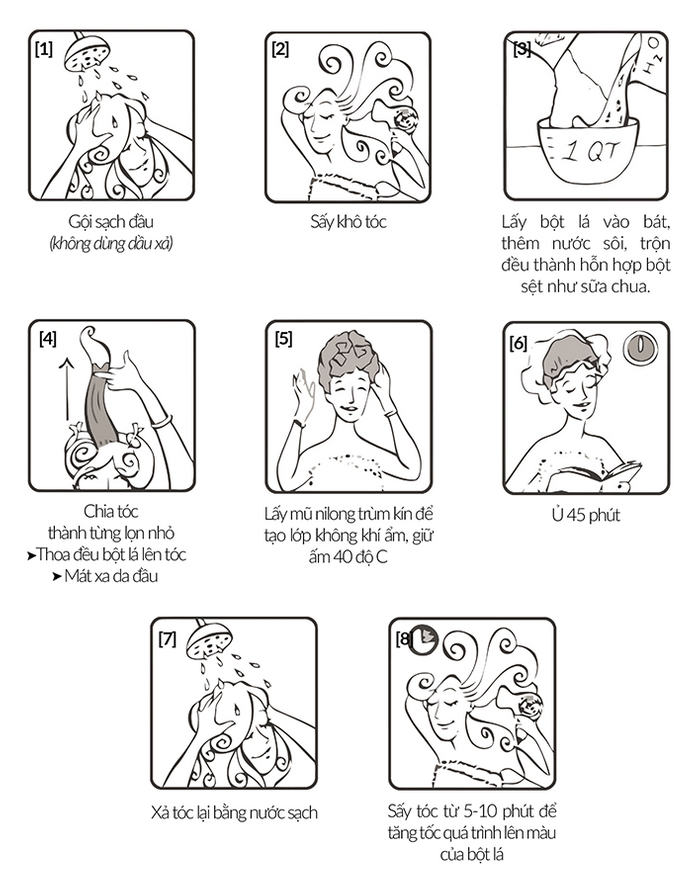 [1]

Gội sạch đầu
(không dùng dầu xả)

[2]

Sấy khô tóc

[3]

$H_2O$

1 QT

Lấy bột lá vào bát, thêm nước sôi, trộn đều thành hỗn hợp bột sệt như sữa chua.

[4]

Chia tóc thành từng lọn nhỏ
➤Thoa đều bột lá lên tóc
➤Mát xa da đầu

[5]

Lấy mũ nilong trùm kín để tạo lớp không khí ẩm, giữ ấm 40 độ C

[6]

Ủ 45 phút

[7]

Xả tóc lại bằng nước sạch

[8]

Sấy tóc từ 5-10 phút để tăng tốc quá trình lên màu của bột lá